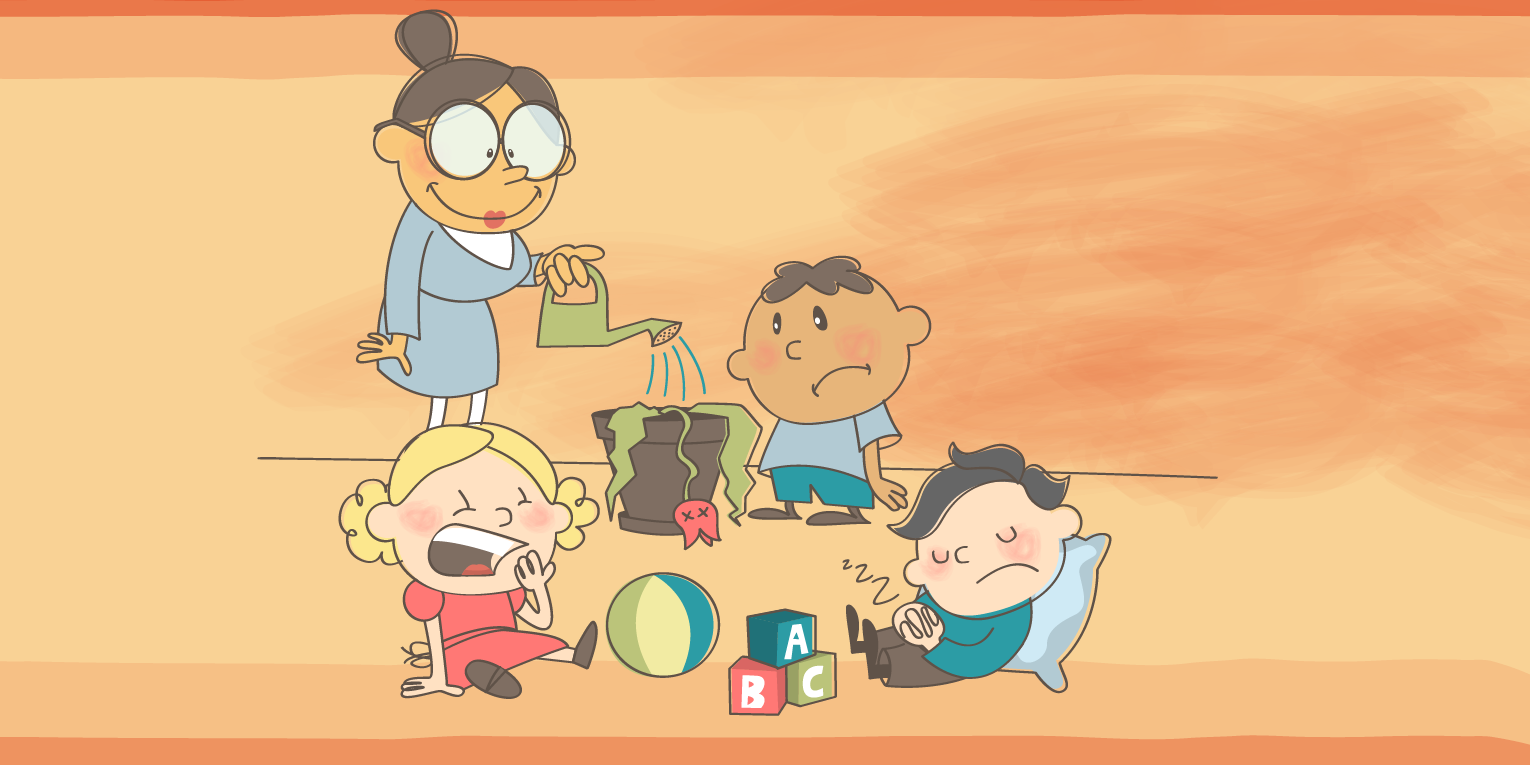 A
B C